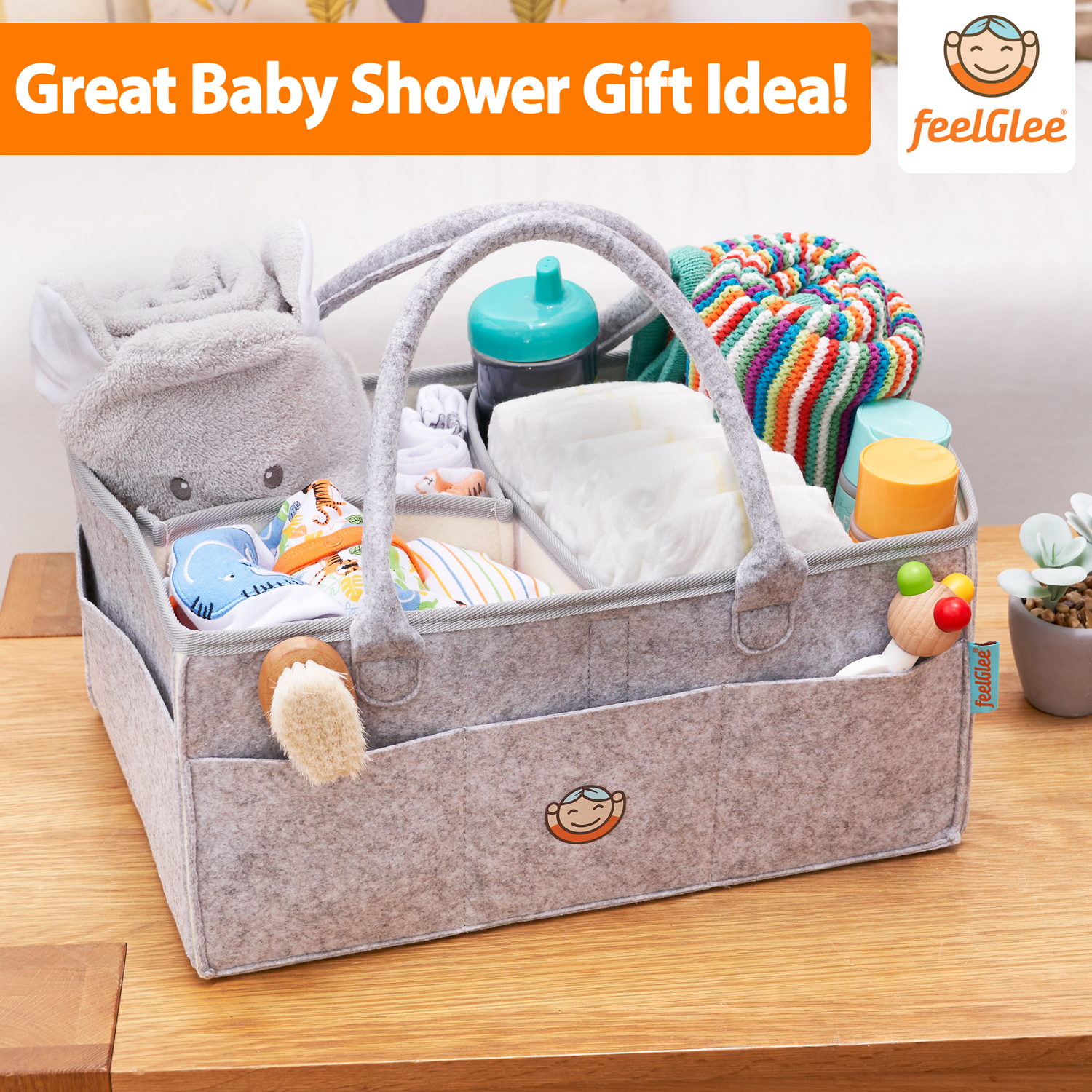 Great Baby Shower Gift Idea!

feelGlee®

feelGlee®